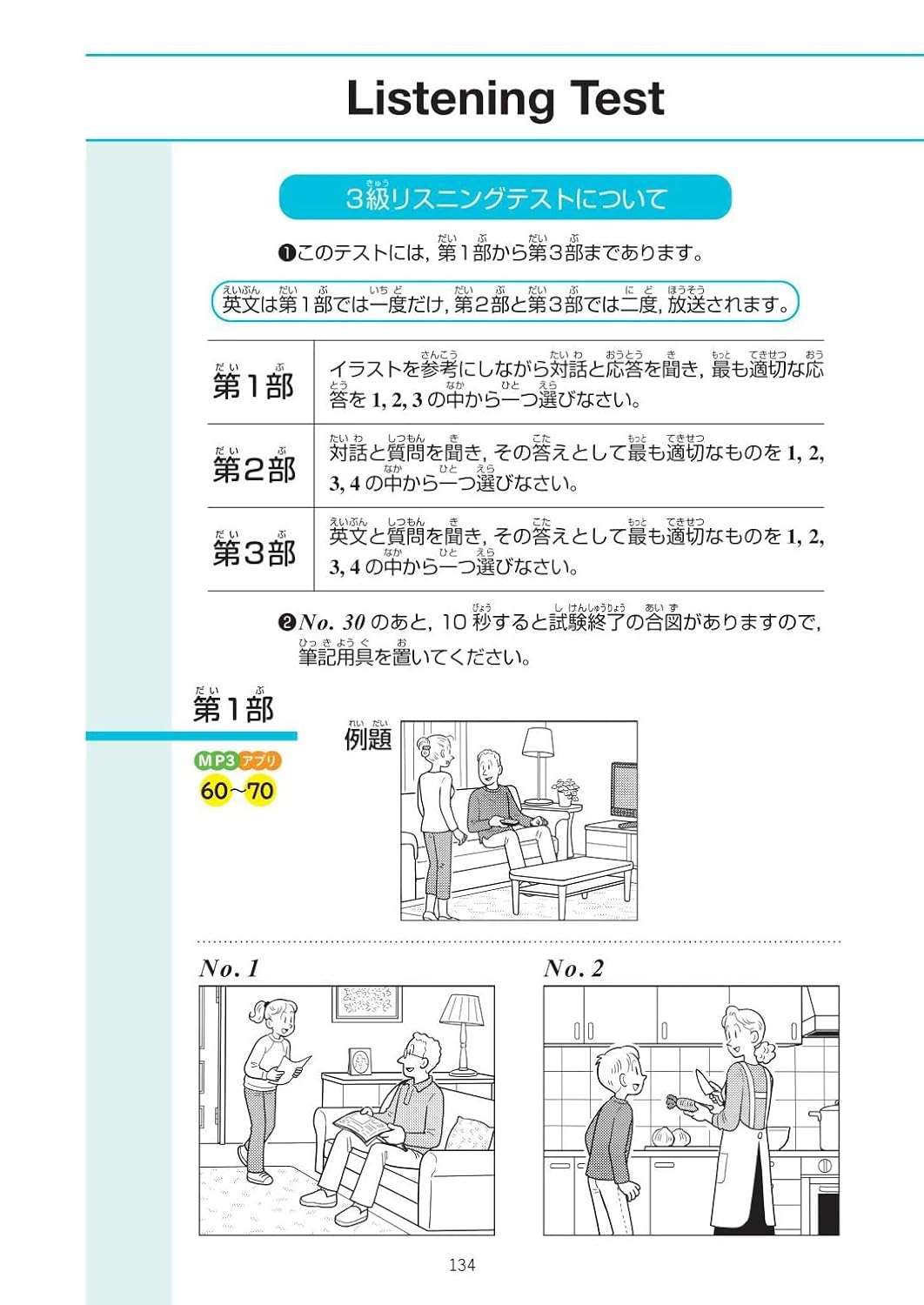 Listening Test

3級リスニングテストについて

❶このテストには，第1部から第3部まであります。

英文は第1部では一度だけ，第2部と第3部では二度，放送されます。

| 第1部 | イラストを参考にしながら対話と応答を聞き，最も適切な応答を 1, 2, 3 の中から一つ選びなさい。 |
|---|---|
| 第2部 | 対話と質問を聞き，その答えとして最も適切なものを 1, 2, 3, 4 の中から一つ選びなさい。 |
| 第3部 | 英文と質問を聞き，その答えとして最も適切なものを 1, 2, 3, 4 の中から一つ選びなさい。 |

❷No. 30 のあと，10 秒すると試験終了の合図がありますので，筆記用具を置いてください。

第1部

MP3 アプリ
60〜70

例題

No. 1

No. 2

134